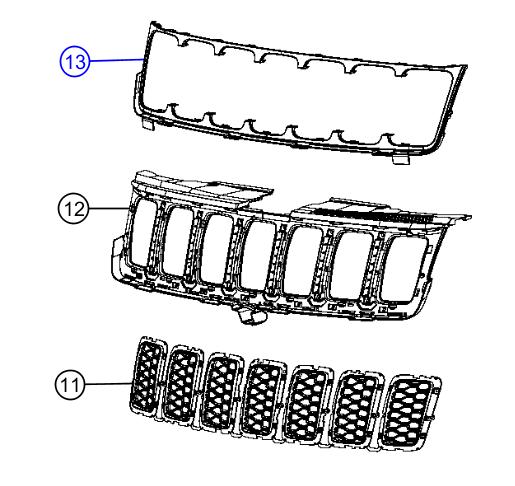 13
12
11