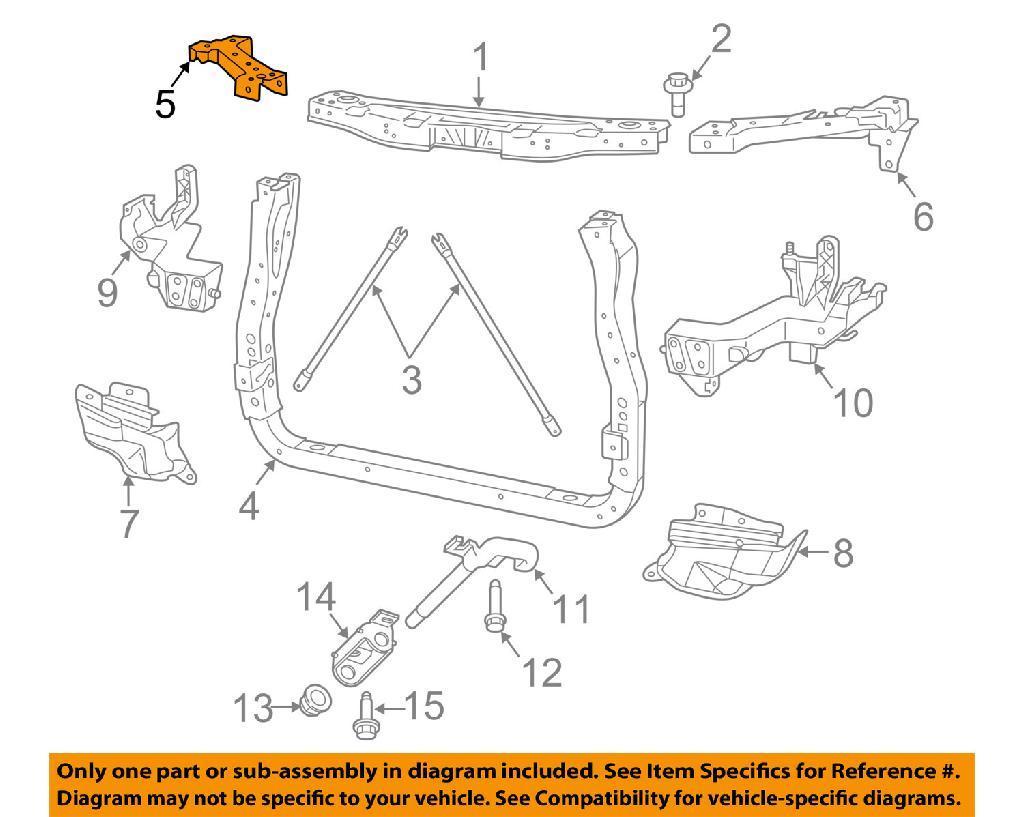 5
1
2
6
9
3
10
7
4
8
14
11
12
13
15

Only one part or sub-assembly in diagram included. See Item Specifics for Reference #.
Diagram may not be specific to your vehicle. See Compatibility for vehicle-specific diagrams.